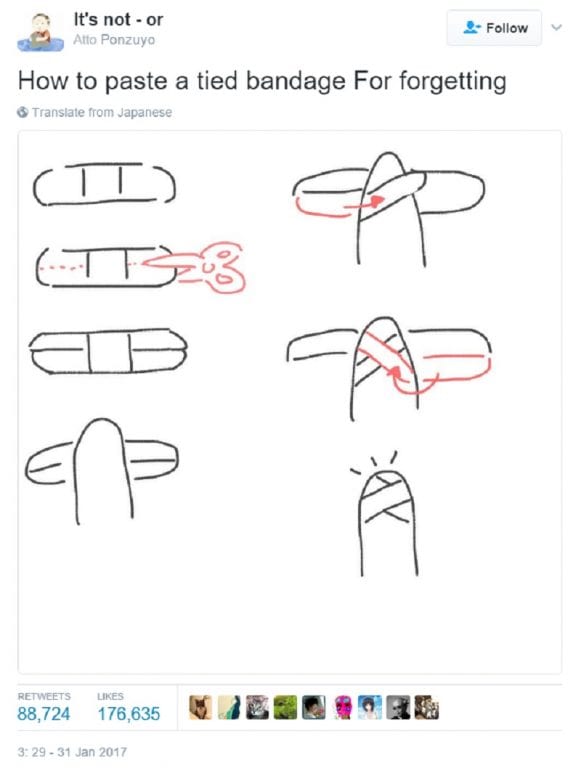 It's not - or
Atto Ponzuyo

Follow

How to paste a tied bandage For forgetting

Translate from Japanese

RETWEETS
88,724

LIKES
176,635

3: 29 - 31 Jan 2017